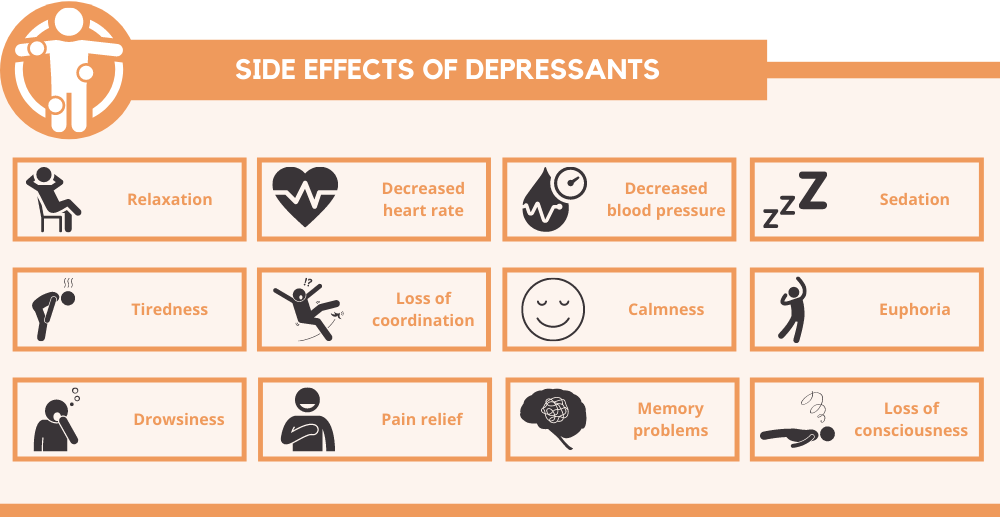 SIDE EFFECTS OF DEPRESSANTS

Relaxation

Decreased heart rate

Decreased blood pressure

zzZ

Sedation

Tiredness

!?

Loss of coordination

Calmness

Euphoria

Drowsiness

Pain relief

Memory problems

Loss of consciousness